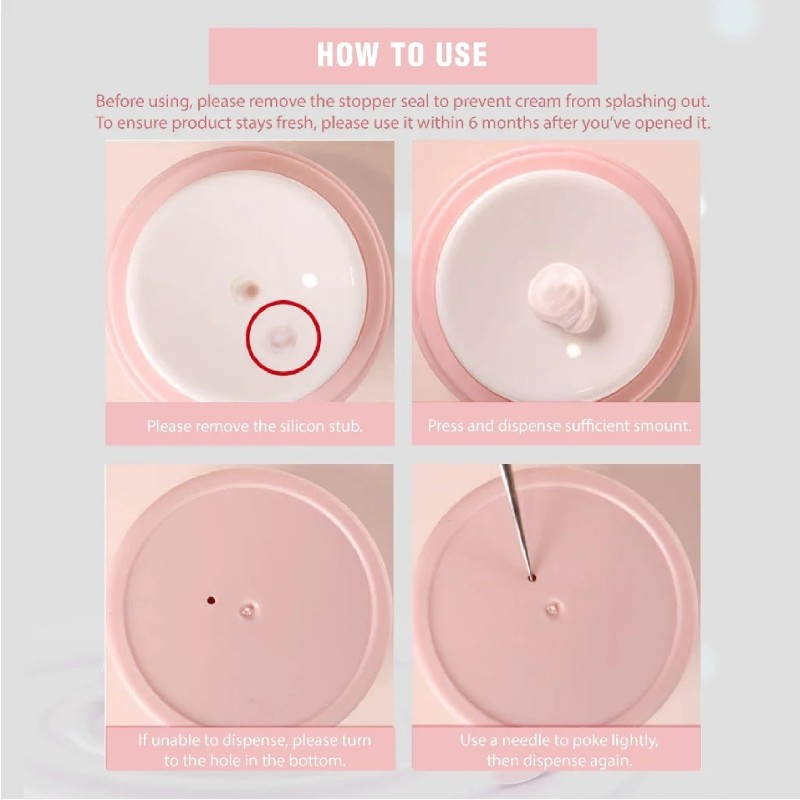 HOW TO USE

Before using, please remove the stopper seal to prevent cream from splashing out. To ensure product stays fresh, please use it within 6 months after you've opened it.

Please remove the silicon stub.

Press and dispense sufficient smount.

If unable to dispense, please turn to the hole in the bottom.

Use a needle to poke lightly, then dispense again.